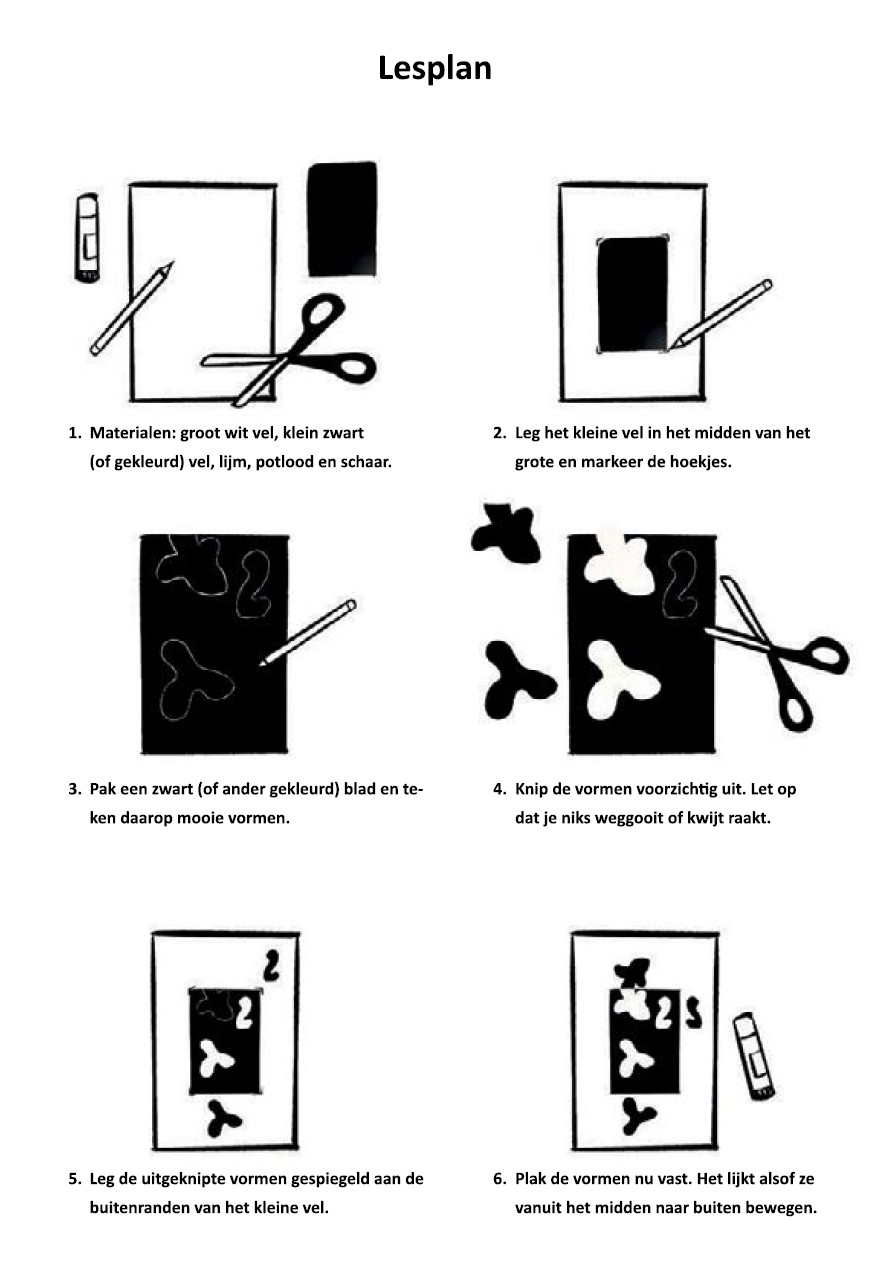 Lesplan

1. Materialen: groot wit vel, klein zwart (of gekleurd) vel, lijm, potlood en schaar.

2. Leg het kleine vel in het midden van het grote en markeer de hoekjes.

3. Pak een zwart (of ander gekleurd) blad en teken daarop mooie vormen.

4. Knip de vormen voorzichtig uit. Let op dat je niks weggooit of kwijt raakt.

5. Leg de uitgeknipte vormen gespiegeld aan de buitenranden van het kleine vel.

6. Plak de vormen nu vast. Het lijkt alsof ze vanuit het midden naar buiten bewegen.